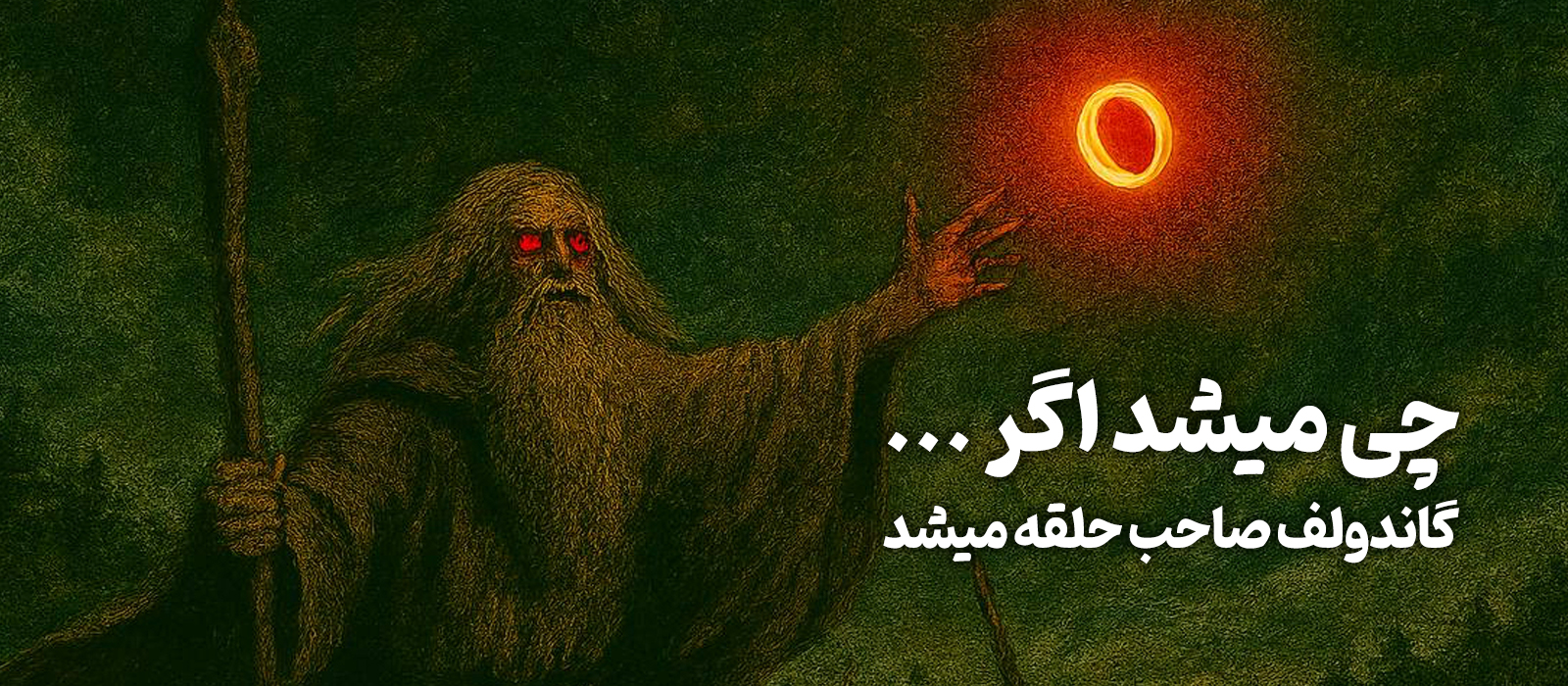 چی میشد اگر ...
گاندولف صاحب حلقه میشد