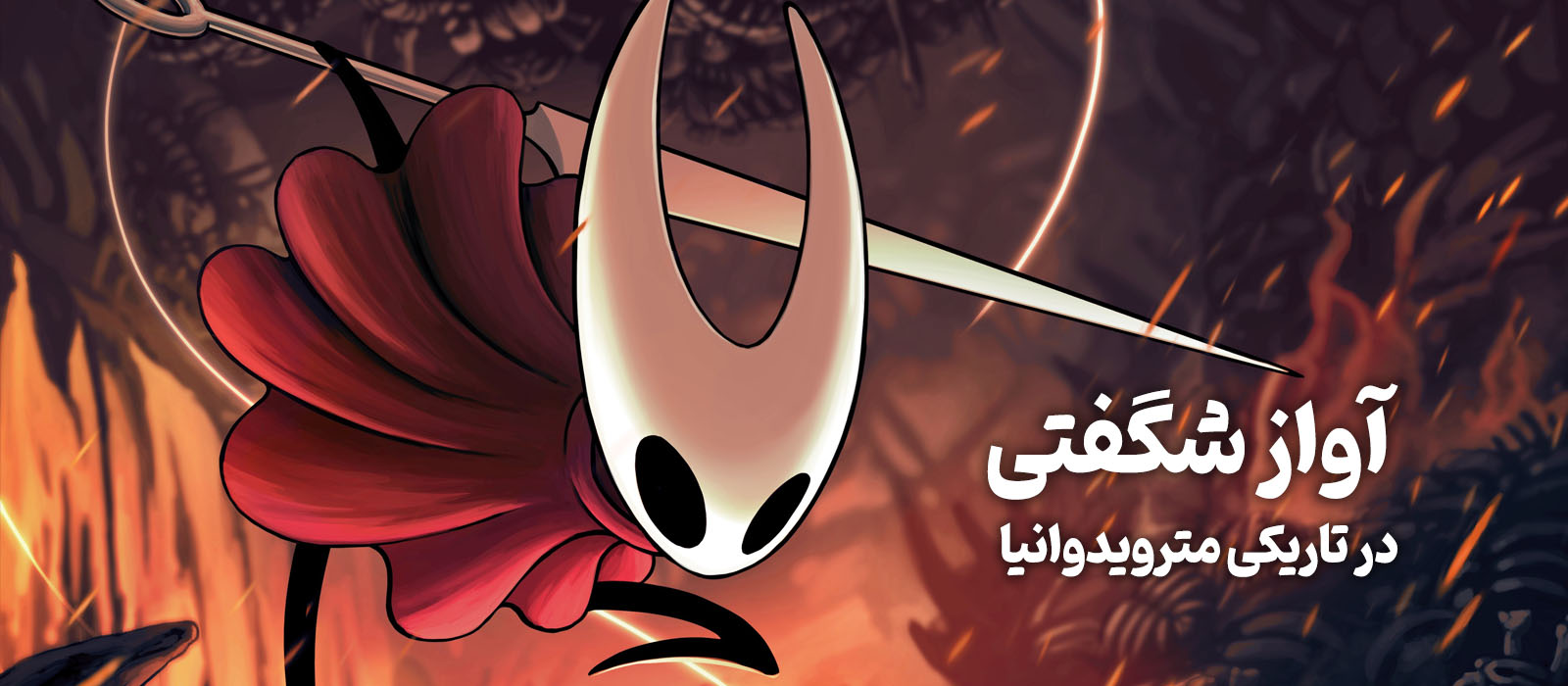 آواز شگفتی

در تاریکی مترویدوانیا